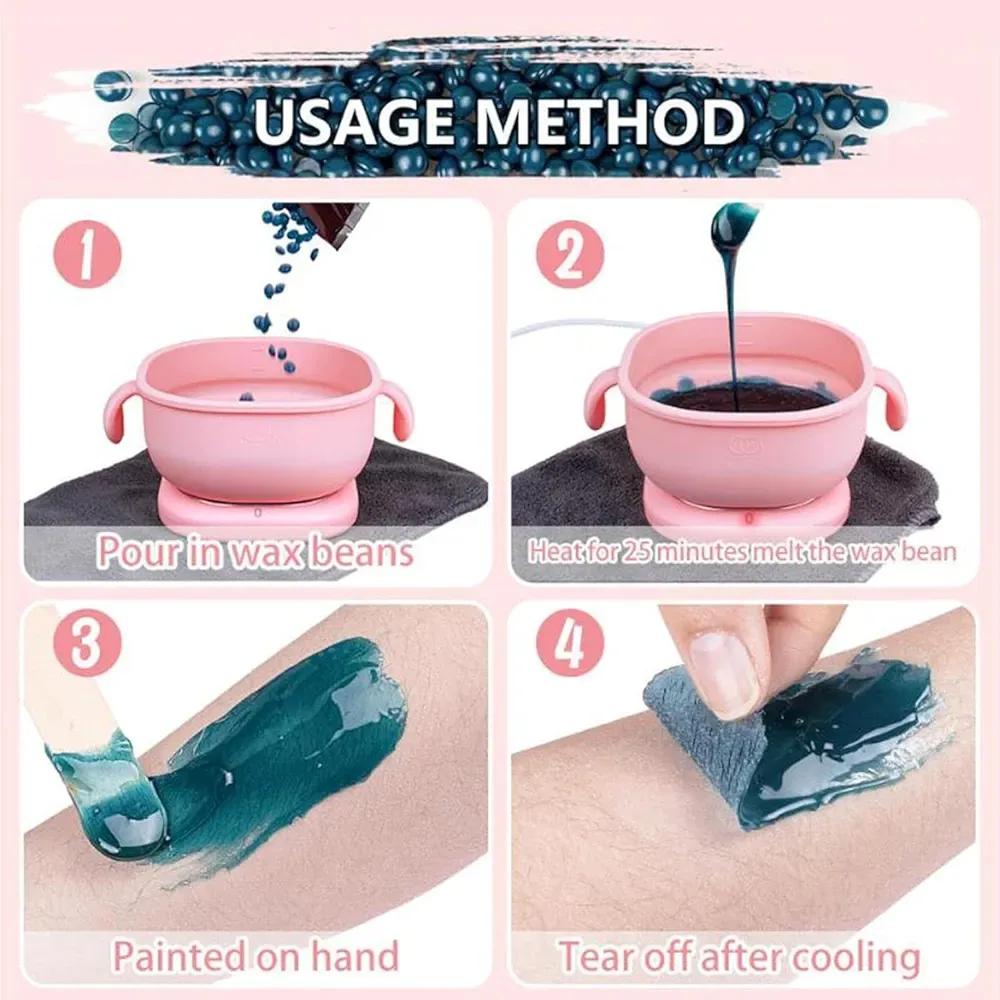 USAGE METHOD

1
Pour in wax beans

2
Heat for 25 minutes melt the wax bean

3
Painted on hand

4
Tear off after cooling